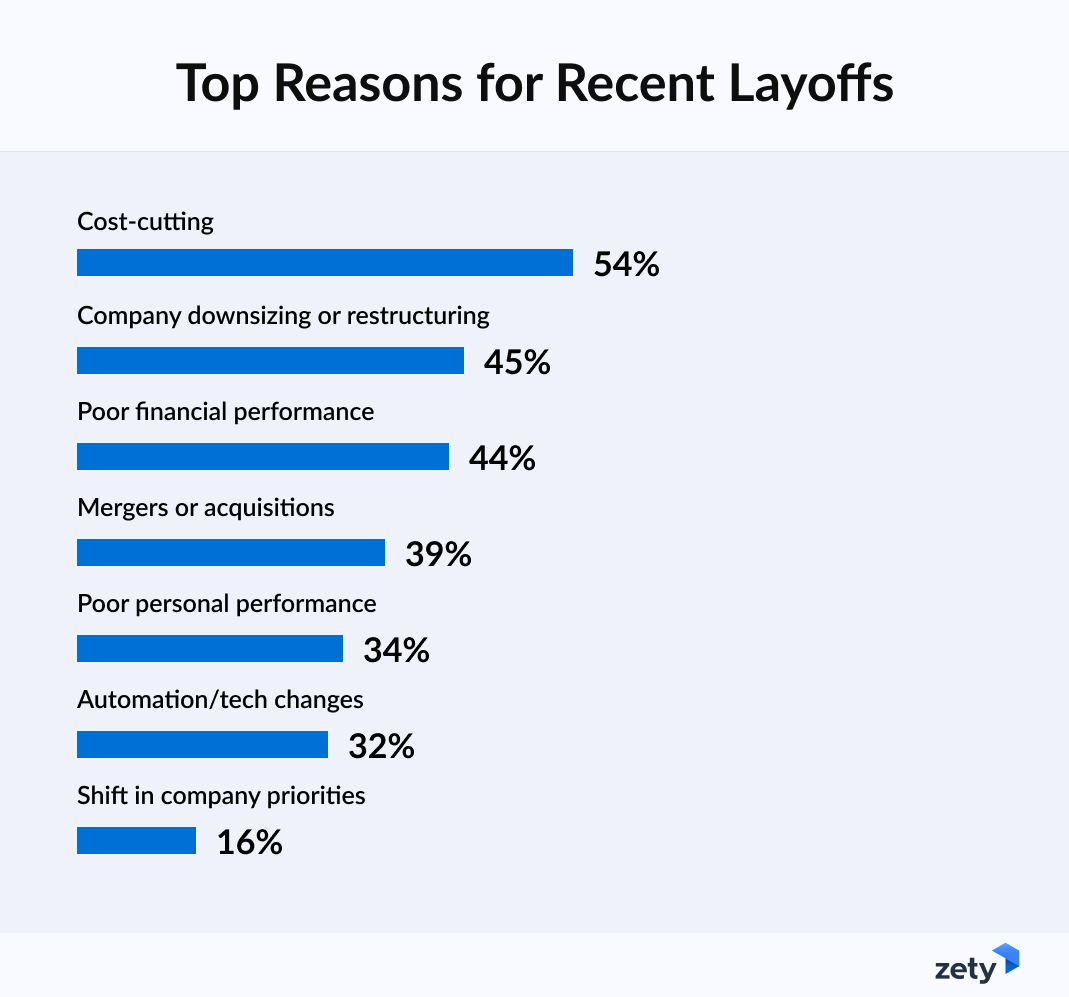 Top Reasons for Recent Layoffs

Cost-cutting
54%

Company downsizing or restructuring
45%

Poor financial performance
44%

Mergers or acquisitions
39%

Poor personal performance
34%

Automation/tech changes
32%

Shift in company priorities
16%

zety